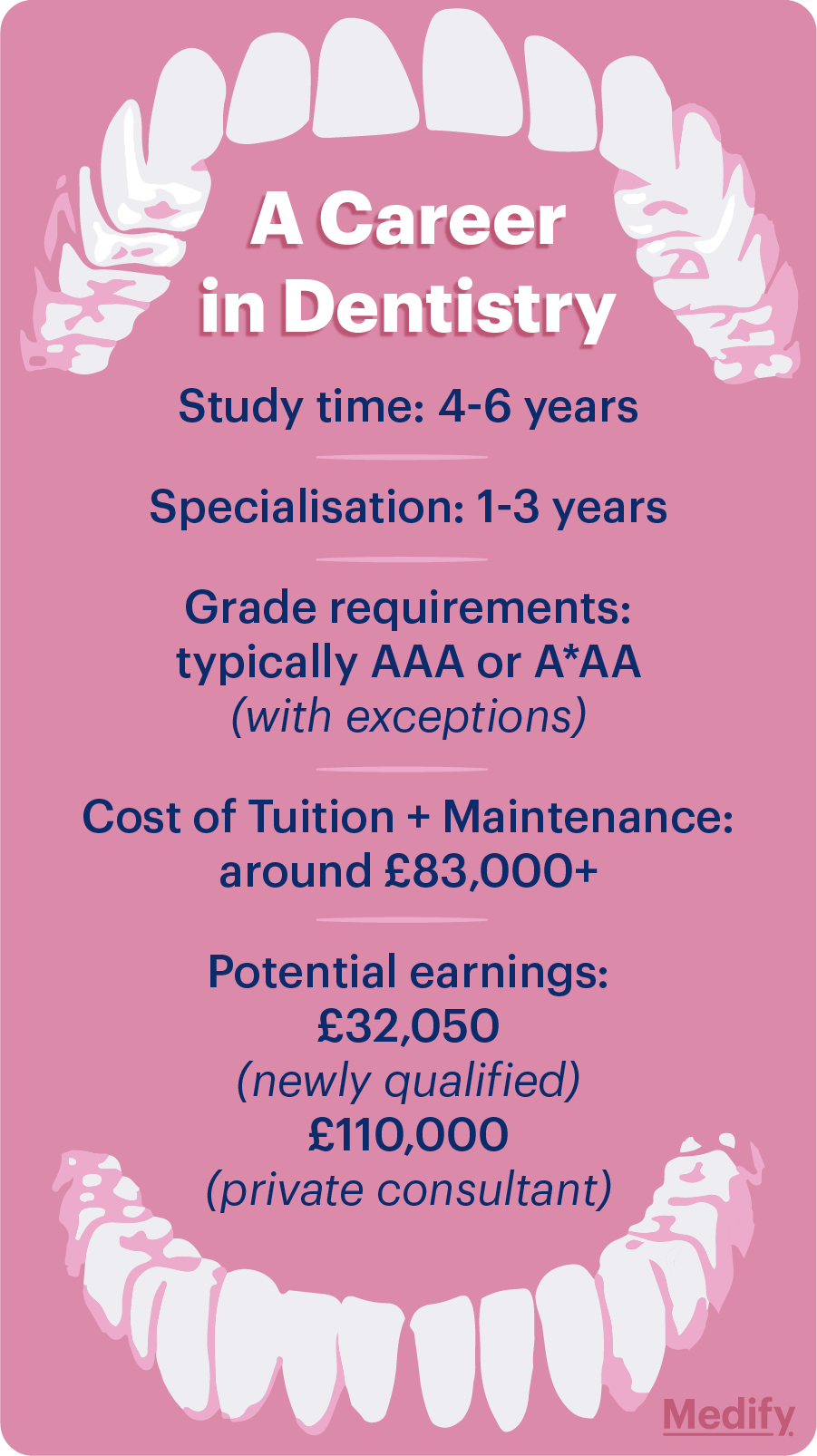 A Career in Dentistry

Study time: 4-6 years

Specialisation: 1-3 years

Grade requirements: typically AAA or A*AA (with exceptions)

Cost of Tuition + Maintenance: around £83,000+

Potential earnings:
£32,050
(newly qualified)
£110,000
(private consultant)

Medify